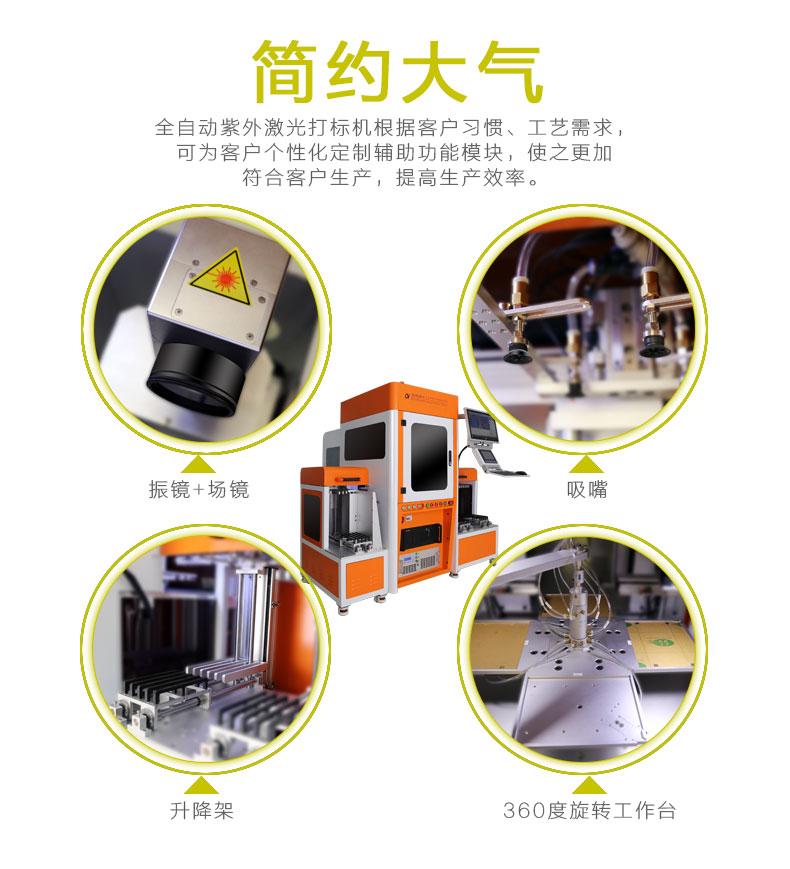 简约大气

全自动紫外激光打标机根据客户习惯、工艺需求，可为客户个性化定制辅助功能模块，使之更加符合客户生产，提高生产效率。

振镜+场镜

吸嘴

升降架

360度旋转工作台